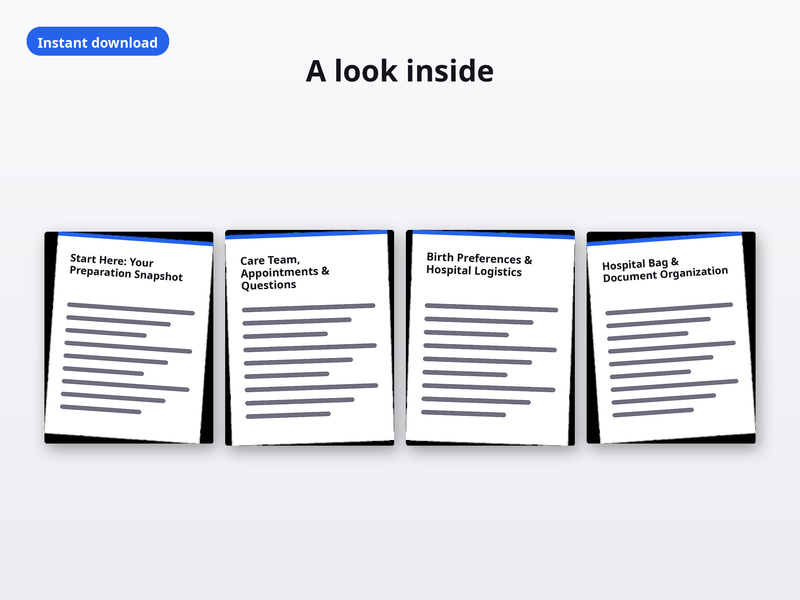 Instant download

A look inside

Start Here: Your Preparation Snapshot

Care Team, Appointments & Questions

Birth Preferences & Hospital Logistics

Hospital Bag & Document Organization